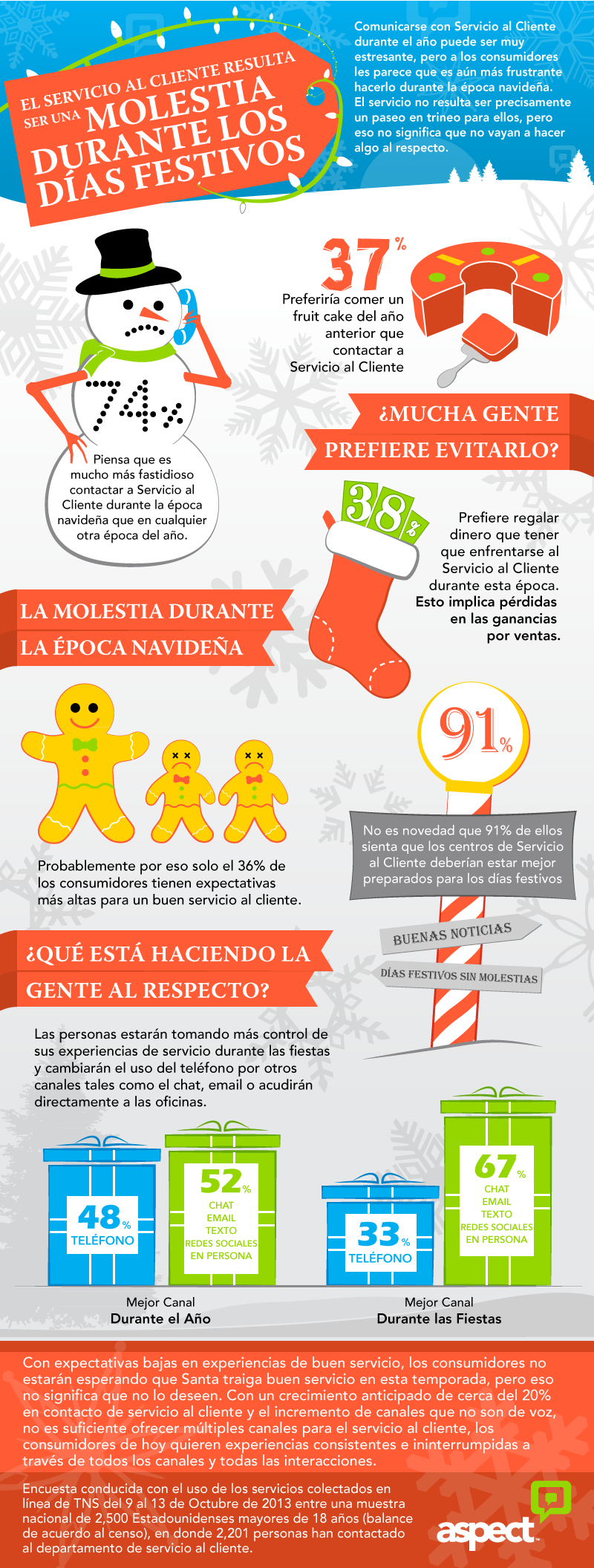 EL SERVICIO AL CLIENTE RESULTA SER UNA MOLESTIA DURANTE LOS DÍAS FESTIVOS

Comunicarse con Servicio al Cliente durante el año puede ser muy estresante, pero a los consumidores les parece que es aún más frustrante hacerlo durante la época navideña. El servicio no resulta ser precisamente un paseo en trineo para ellos, pero eso no significa que no vayan a hacer algo al respecto.

37%
Preferiría comer un fruit cake del año anterior que contactar a Servicio al Cliente

74%
Piensa que es mucho más fastidioso contactar a Servicio al Cliente durante la época navideña que en cualquier otra época del año.

¿MUCHA GENTE PREFIERE EVITARLO?

38%
Prefiere regalar dinero que tener que enfrentarse al Servicio al Cliente durante esta época. Esto implica pérdidas en las ganancias por ventas.

LA MOLESTIA DURANTE LA ÉPOCA NAVIDEÑA

91%
No es novedad que 91% de ellos sienta que los centros de Servicio al Cliente deberían estar mejor preparados para los días festivos

Probablemente por eso solo el 36% de los consumidores tienen expectativas más altas para un buen servicio al cliente.

BUENAS NOTICIAS
DÍAS FESTIVOS SIN MOLESTIAS

¿QUÉ ESTÁ HACIENDO LA GENTE AL RESPECTO?

Las personas estarán tomando más control de sus experiencias de servicio durante las fiestas y cambiarán el uso del teléfono por otros canales tales como el chat, email o acudirán directamente a las oficinas.

48% TELÉFONO
52% CHAT EMAIL TEXTO REDES SOCIALES EN PERSONA
Mejor Canal Durante el Año

33% TELÉFONO
67% CHAT EMAIL TEXTO REDES SOCIALES EN PERSONA
Mejor Canal Durante las Fiestas

Con expectativas bajas en experiencias de buen servicio, los consumidores no estarán esperando que Santa traiga buen servicio en esta temporada, pero eso no significa que no lo deseen. Con un crecimiento anticipado de cerca del 20% en contacto de servicio al cliente y el incremento de canales que no son de voz, no es suficiente ofrecer múltiples canales para el servicio al cliente, los consumidores de hoy quieren experiencias consistentes e ininterrumpidas a través de todos los canales y todas las interacciones.

Encuesta conducida con el uso de los servicios colectados en línea de TNS del 9 al 13 de Octubre de 2013 entre una muestra nacional de 2,500 Estadounidenses mayores de 18 años (balance de acuerdo al censo), en donde 2,201 personas han contactado al departamento de servicio al cliente.

aspect